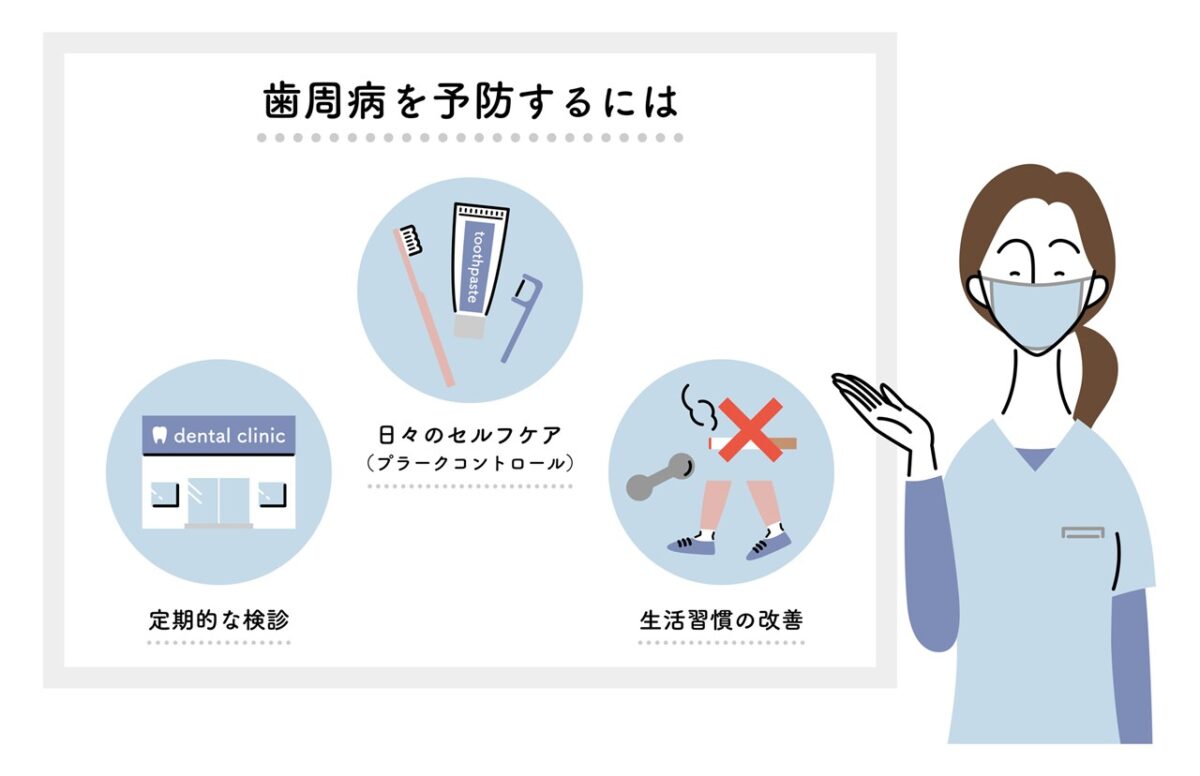 歯周病を予防するには

toothpaste

日々のセルフケア
(プラークコントロール)

dental clinic

定期的な検診

生活習慣の改善